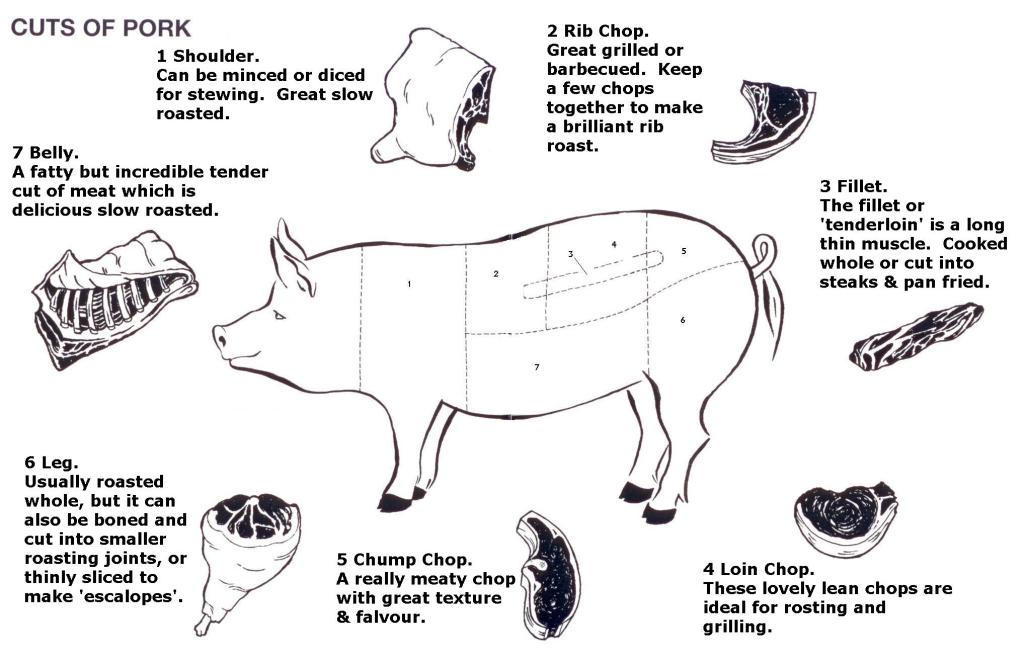 CUTS OF PORK

1 Shoulder.
Can be minced or diced for stewing. Great slow roasted.

2 Rib Chop.
Great grilled or barbecued. Keep a few chops together to make a brilliant rib roast.

7 Belly.
A fatty but incredible tender cut of meat which is delicious slow roasted.

3 Fillet.
The fillet or 'tenderloin' is a long thin muscle. Cooked whole or cut into steaks & pan fried.

1

2

3

4

5

6

7

6 Leg.
Usually roasted whole, but it can also be boned and cut into smaller roasting joints, or thinly sliced to make 'escalopes'.

5 Chump Chop.
A really meaty chop with great texture & falvour.

4 Loin Chop.
These lovely lean chops are ideal for rosting and grilling.